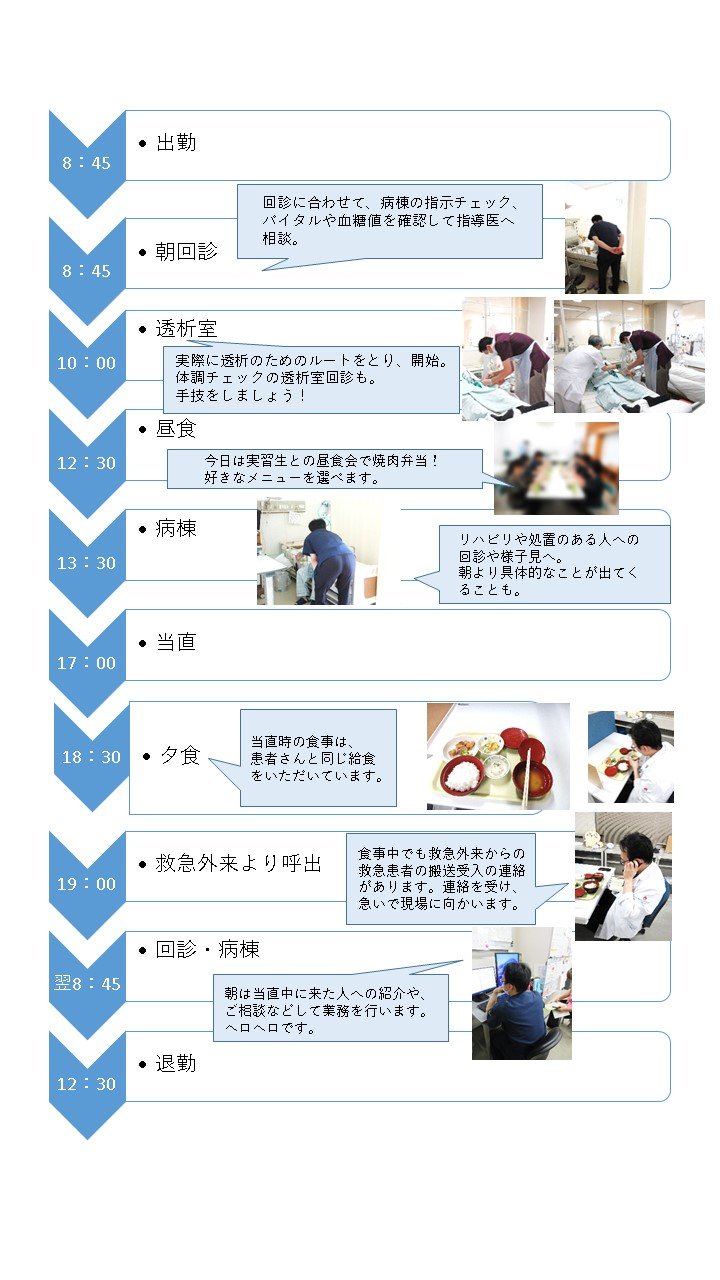 8：45

• 出勤

8：45

• 朝回診

回診に合わせて、病棟の指示チェック、バイタルや血糖値を確認して指導医へ相談。

10：00

• 透析室

実際に透析のためのルートをとり、開始。体調チェックの透析室回診も。手技をしましょう！

12：30

• 昼食

今日は実習生との昼食会で焼肉弁当！好きなメニューを選べます。

13：30

• 病棟

リハビリや処置のある人への回診や様子見へ。朝より具体的なことが出てくることも。

17：00

• 当直

18：30

• 夕食

当直時の食事は、患者さんと同じ給食をいただいています。

19：00

• 救急外来より呼出

食事中でも救急外来からの救急患者の搬送受入の連絡があります。連絡を受け、急いで現場に向かいます。

翌8：45

• 回診・病棟

朝は当直中に来た人への紹介や、ご相談などして業務を行います。ヘロヘロです。

12：30

• 退勤